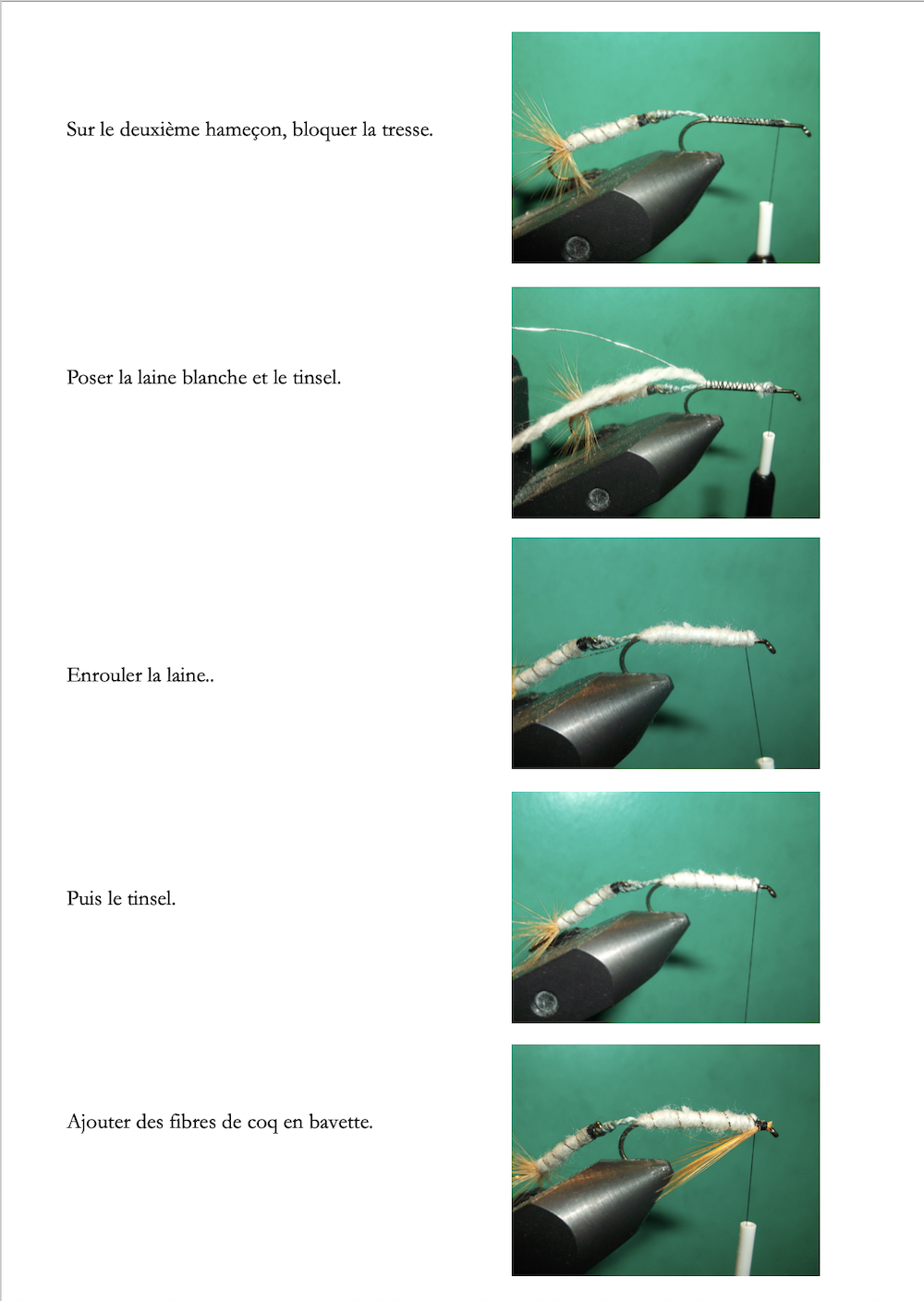 Sur le deuxième hameçon, bloquer la tresse.

Poser la laine blanche et le tinsel.

Enrouler la laine..

Puis le tinsel.

Ajouter des fibres de coq en bavette.